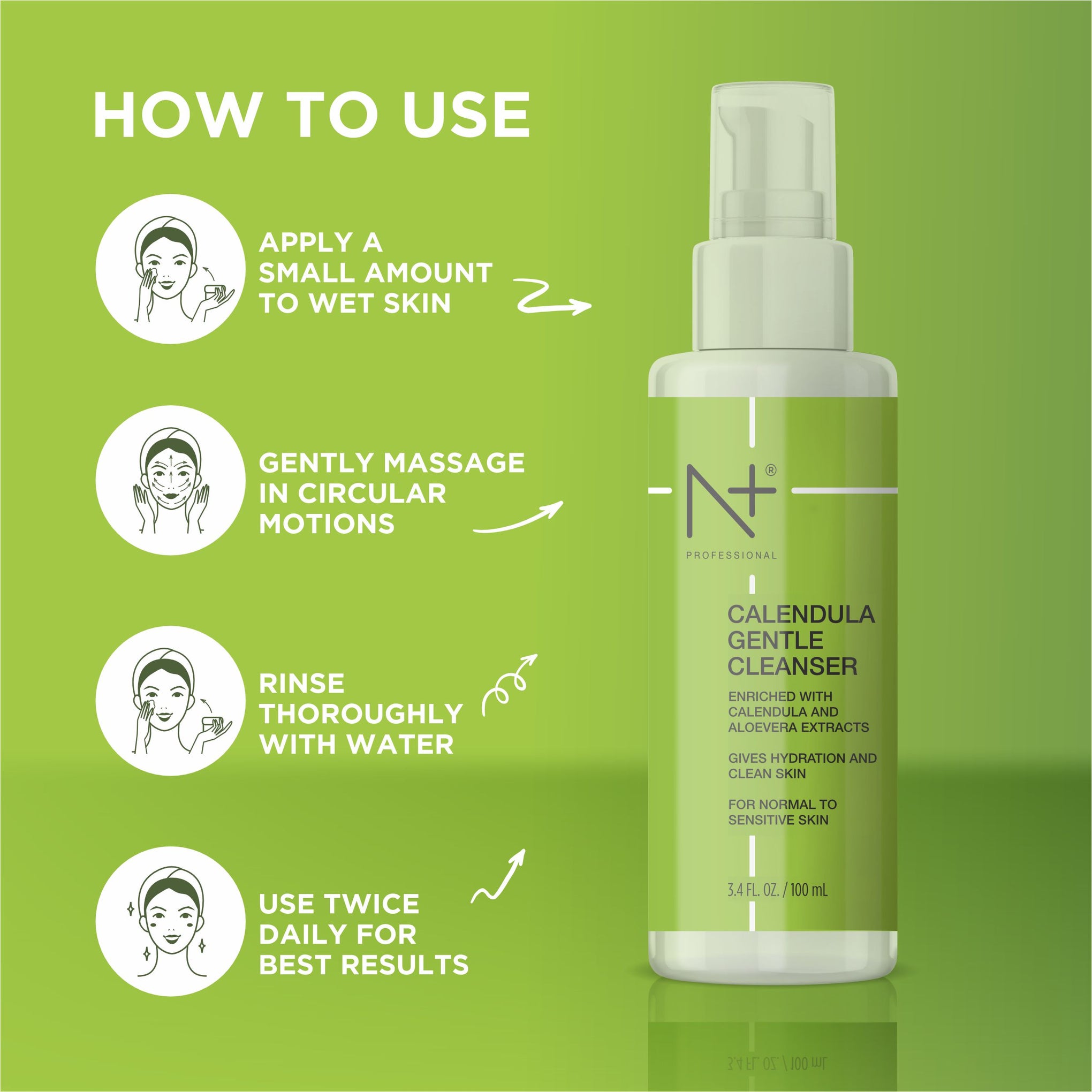 HOW TO USE

APPLY A SMALL AMOUNT TO WET SKIN

GENTLY MASSAGE IN CIRCULAR MOTIONS

RINSE THOROUGHLY WITH WATER

USE TWICE DAILY FOR BEST RESULTS

N+®
PROFESSIONAL

CALENDULA GENTLE CLEANSER

ENRICHED WITH CALENDULA AND ALOEVERA EXTRACTS

GIVES HYDRATION AND CLEAN SKIN

FOR NORMAL TO SENSITIVE SKIN

3.4 FL. OZ. / 100 mL