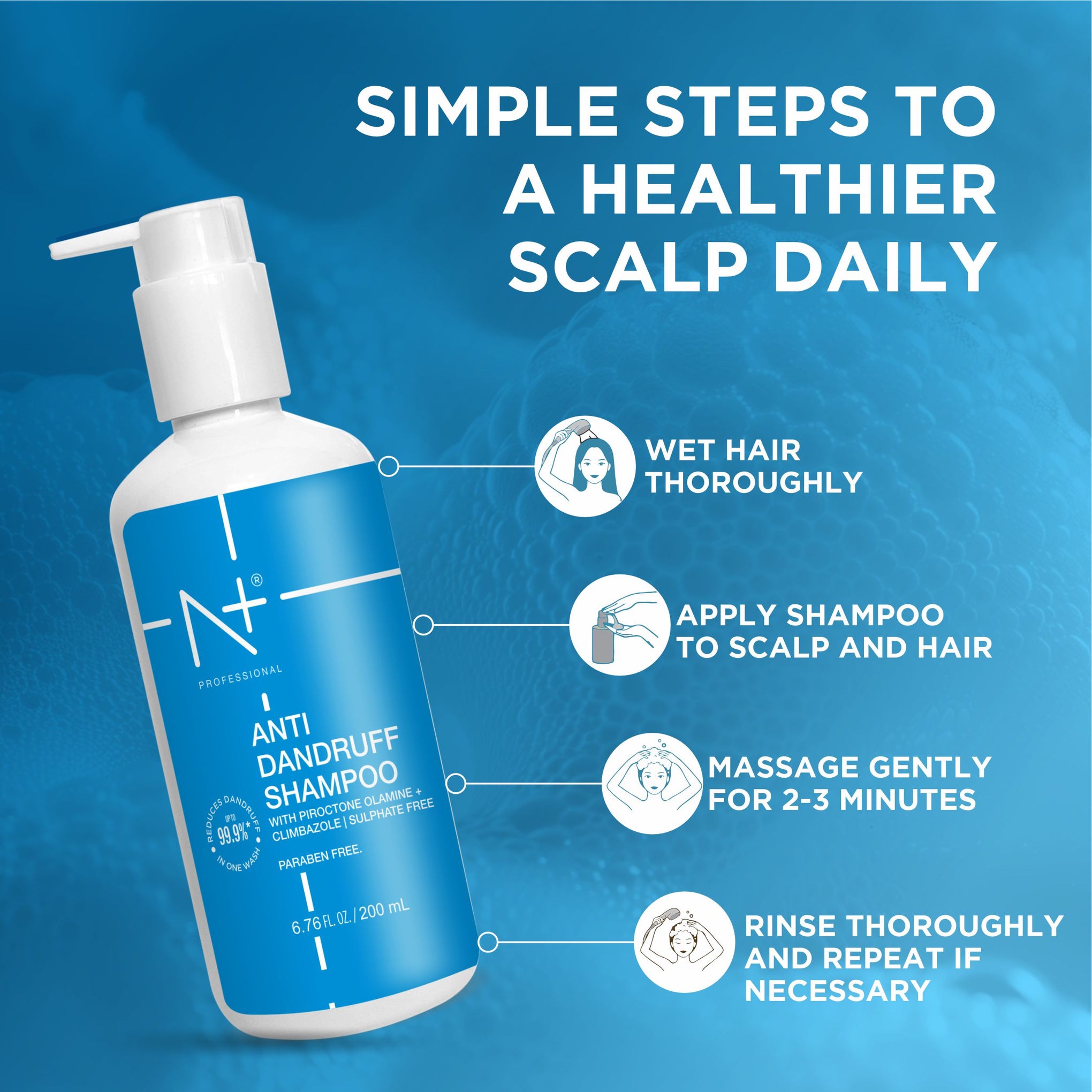 SIMPLE STEPS TO A HEALTHIER SCALP DAILY

N+®
PROFESSIONAL

ANTI DANDRUFF SHAMPOO
WITH PIROCTONE OLAMINE + CLIMBAZOLE | SULPHATE FREE
PARABEN FREE.

REDUCES DANDRUFF UPTO 99.9%* IN ONE WASH

6.76 FL. OZ. / 200 mL

WET HAIR THOROUGHLY

APPLY SHAMPOO TO SCALP AND HAIR

MASSAGE GENTLY FOR 2-3 MINUTES

RINSE THOROUGHLY AND REPEAT IF NECESSARY