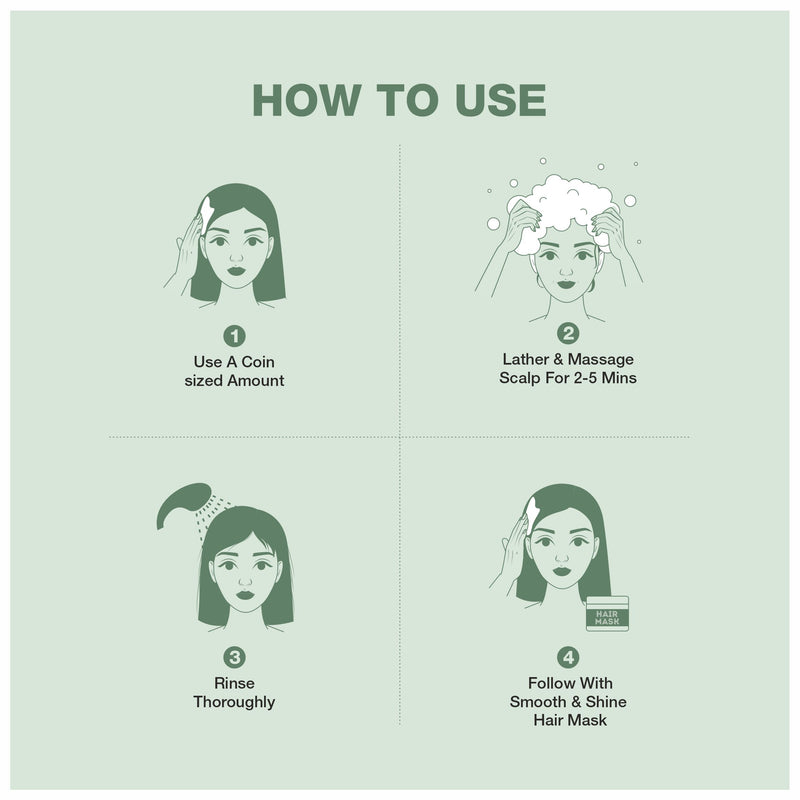 HOW TO USE

1
Use A Coin sized Amount

2
Lather & Massage Scalp For 2-5 Mins

3
Rinse Thoroughly

HAIR MASK

4
Follow With Smooth & Shine Hair Mask