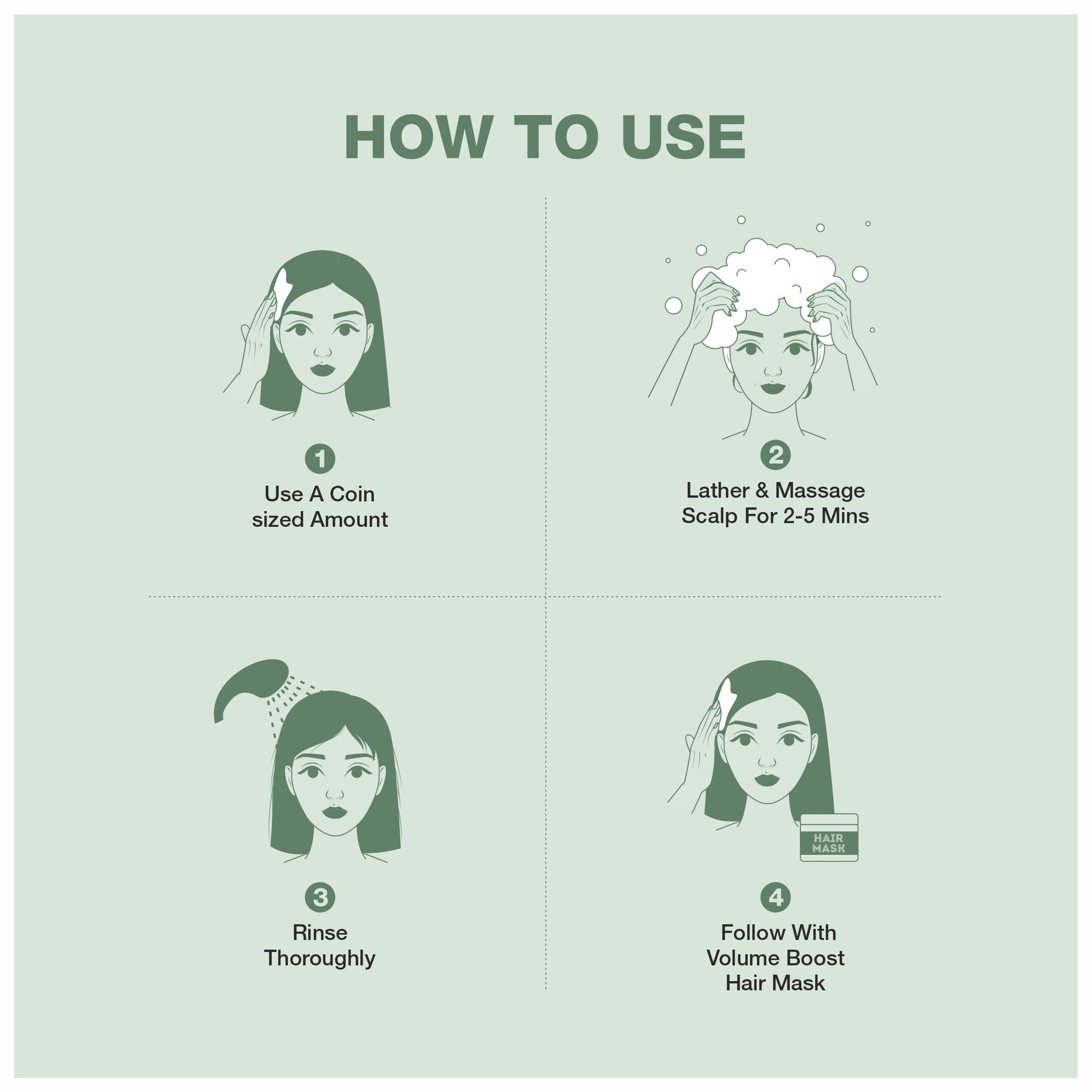 HOW TO USE

1
Use A Coin sized Amount

2
Lather & Massage Scalp For 2-5 Mins

3
Rinse Thoroughly

HAIR MASK

4
Follow With Volume Boost Hair Mask