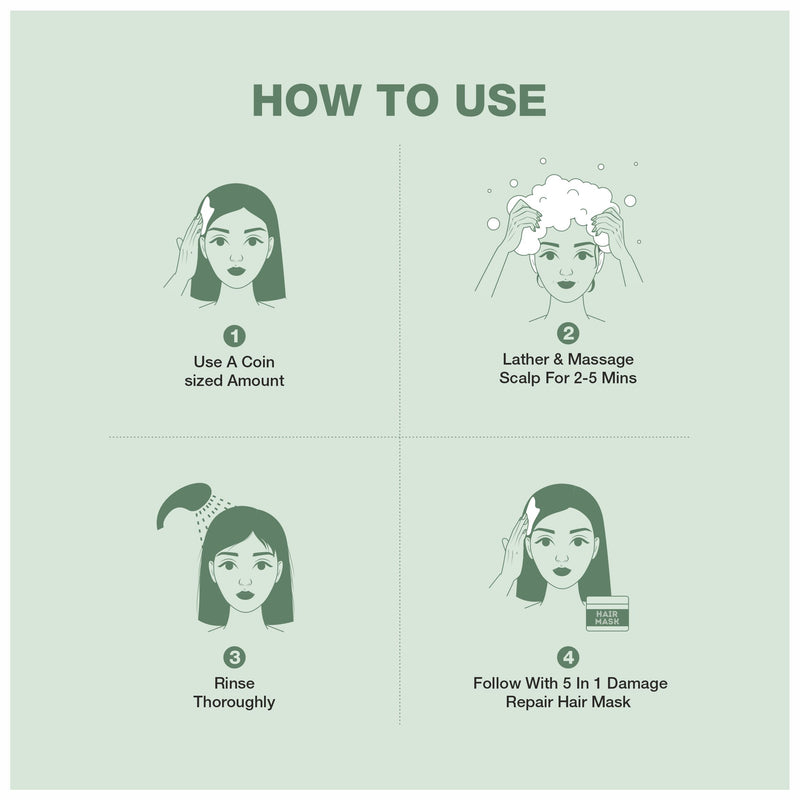 HOW TO USE

1
Use A Coin sized Amount

2
Lather & Massage Scalp For 2-5 Mins

3
Rinse Thoroughly

HAIR MASK

4
Follow With 5 In 1 Damage Repair Hair Mask