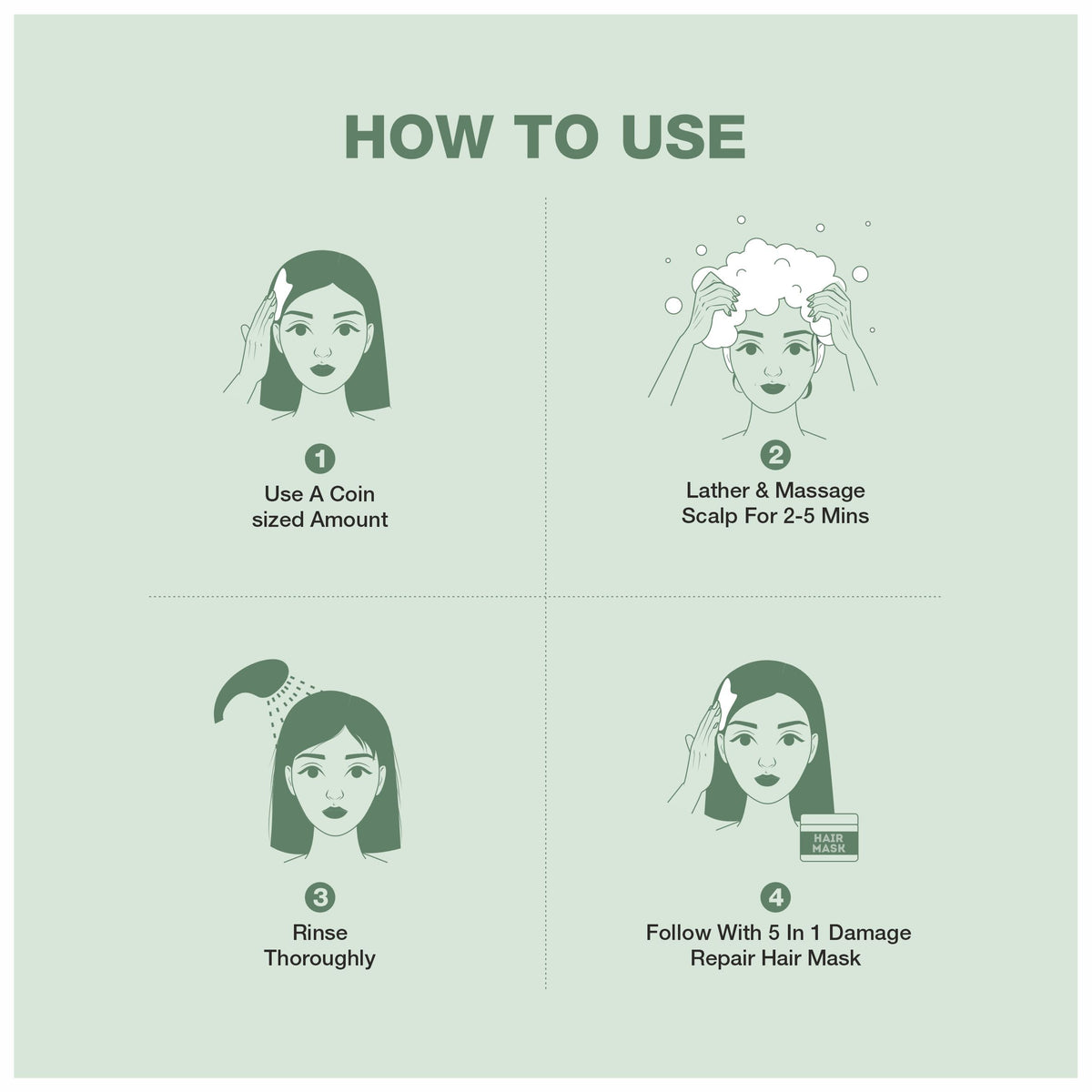 HOW TO USE

1
Use A Coin sized Amount

2
Lather & Massage Scalp For 2-5 Mins

3
Rinse Thoroughly

HAIR MASK

4
Follow With 5 In 1 Damage Repair Hair Mask