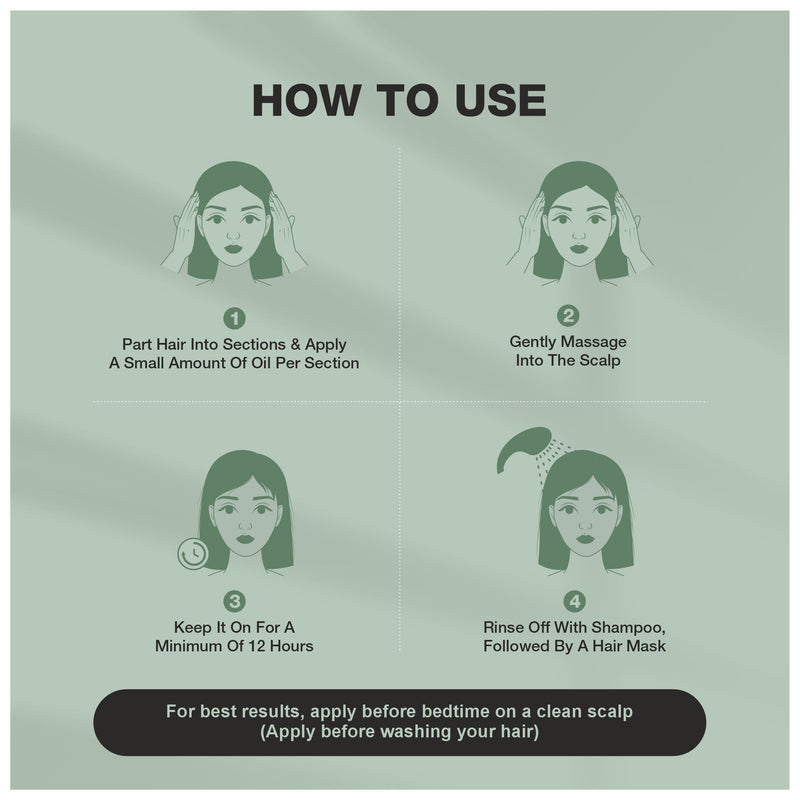 HOW TO USE

1
Part Hair Into Sections & Apply A Small Amount Of Oil Per Section

2
Gently Massage Into The Scalp

3
Keep It On For A Minimum Of 12 Hours

4
Rinse Off With Shampoo, Followed By A Hair Mask

For best results, apply before bedtime on a clean scalp
(Apply before washing your hair)