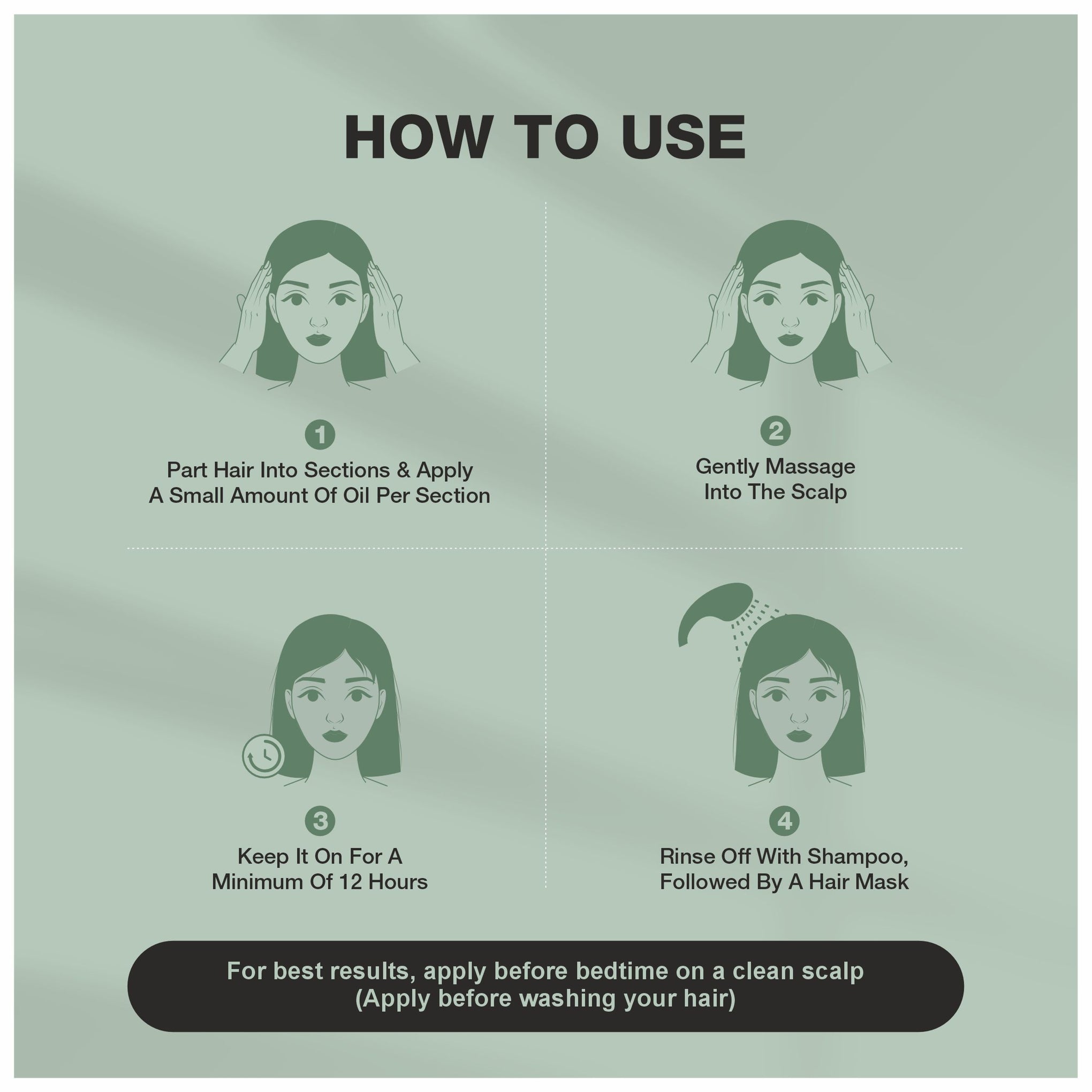 HOW TO USE

1
Part Hair Into Sections & Apply A Small Amount Of Oil Per Section

2
Gently Massage Into The Scalp

3
Keep It On For A Minimum Of 12 Hours

4
Rinse Off With Shampoo, Followed By A Hair Mask

For best results, apply before bedtime on a clean scalp
(Apply before washing your hair)