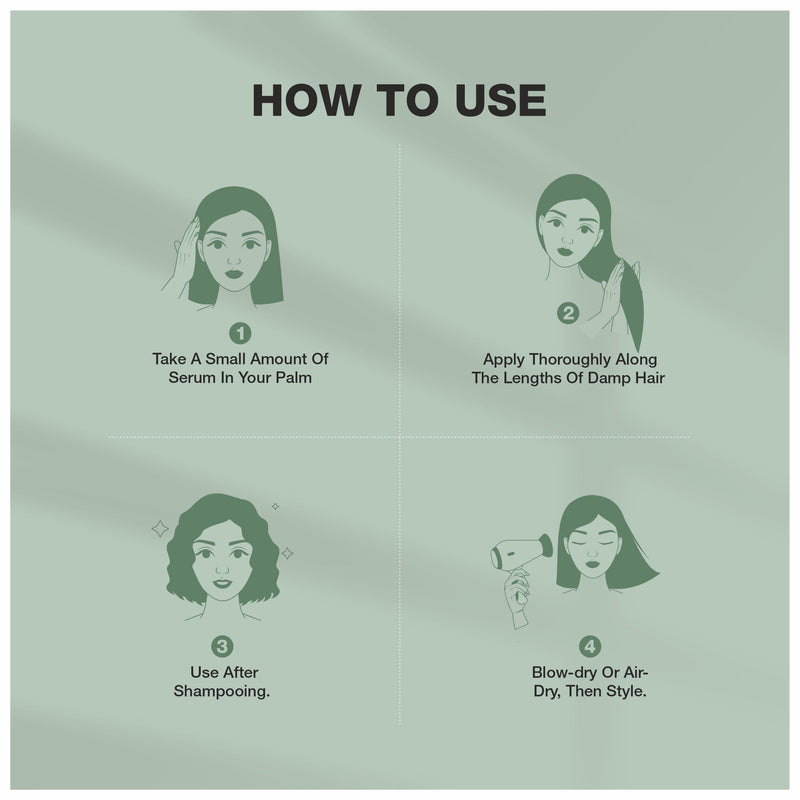 HOW TO USE

1
Take A Small Amount Of Serum In Your Palm

2
Apply Thoroughly Along The Lengths Of Damp Hair

3
Use After Shampooing.

4
Blow-dry Or Air-Dry, Then Style.