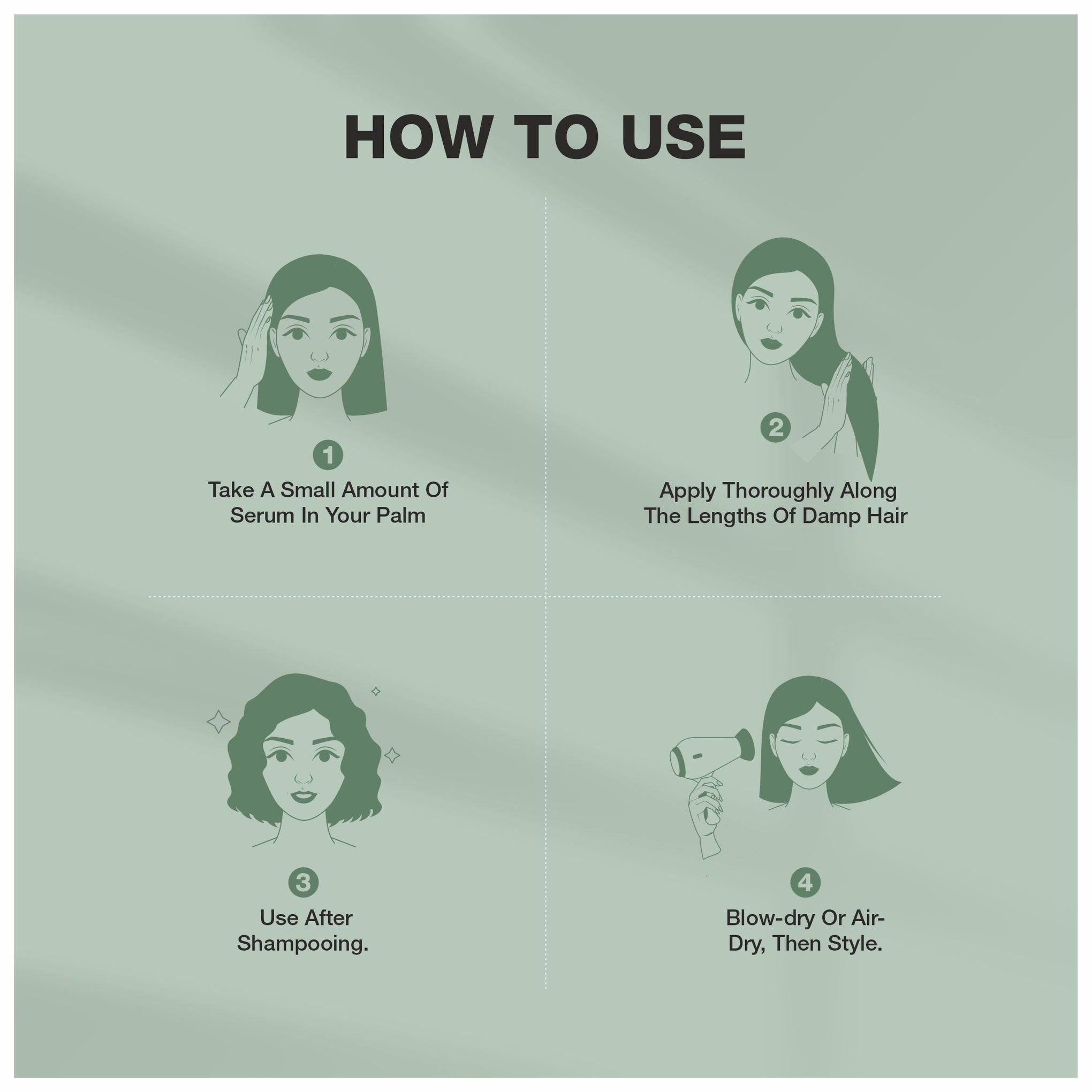 HOW TO USE

1
Take A Small Amount Of Serum In Your Palm

2
Apply Thoroughly Along The Lengths Of Damp Hair

3
Use After Shampooing.

4
Blow-dry Or Air-Dry, Then Style.