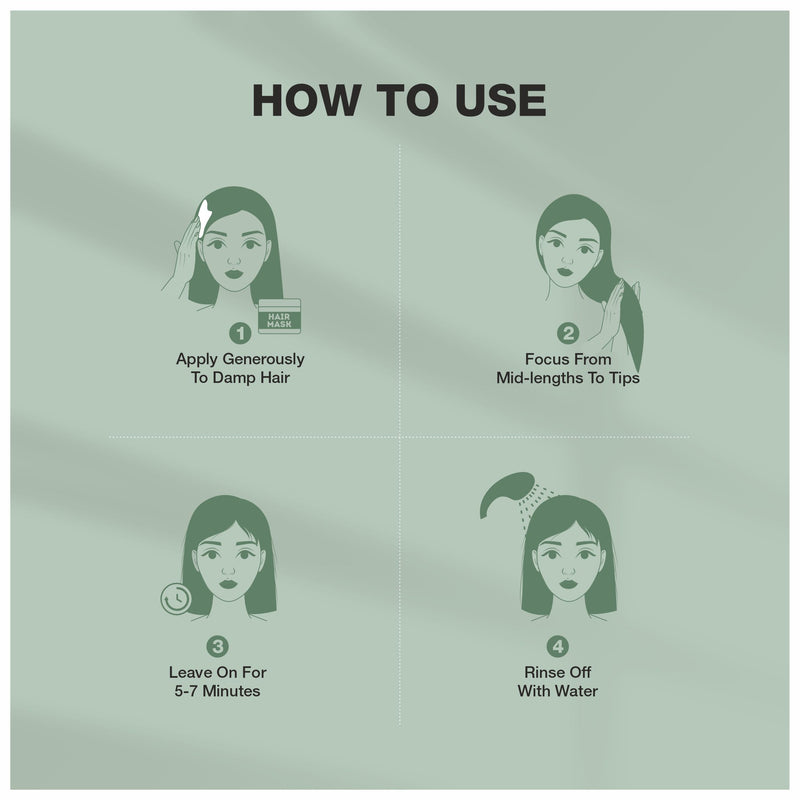 HOW TO USE

HAIR MASK

1
Apply Generously To Damp Hair

2
Focus From Mid-lengths To Tips

3
Leave On For 5-7 Minutes

4
Rinse Off With Water