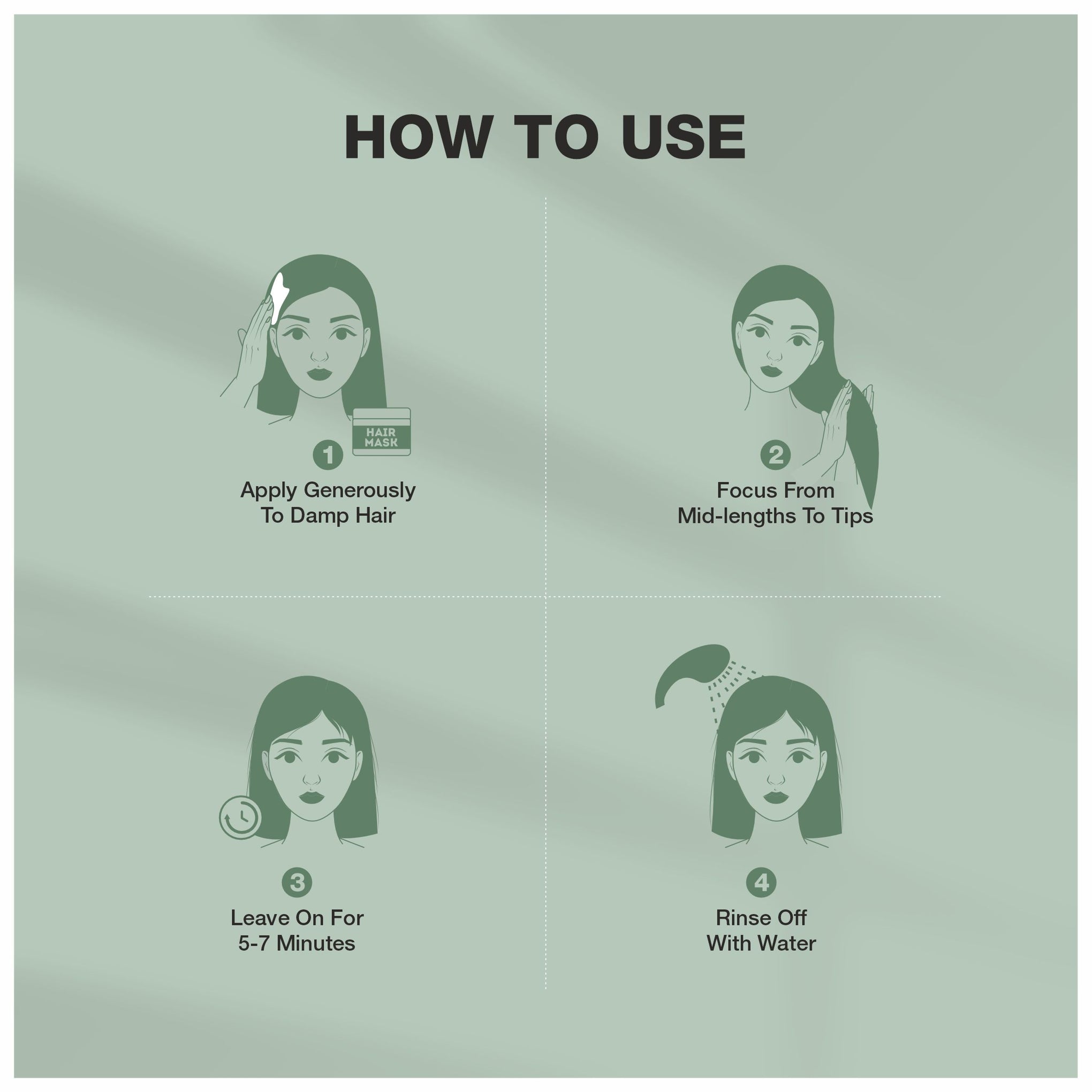 HOW TO USE

HAIR MASK

1
Apply Generously To Damp Hair

2
Focus From Mid-lengths To Tips

3
Leave On For 5-7 Minutes

4
Rinse Off With Water