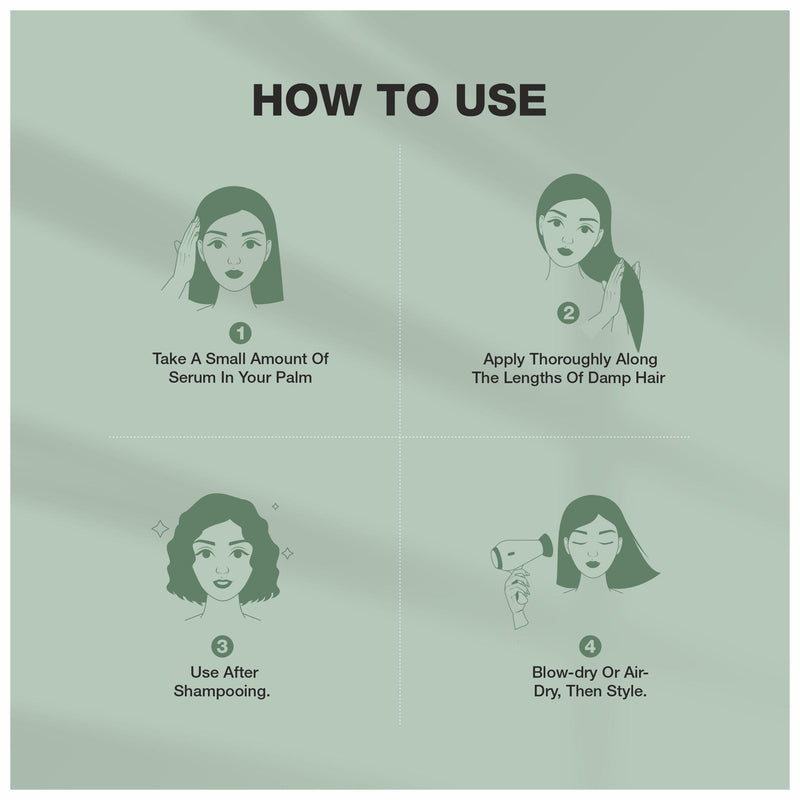 HOW TO USE

1
Take A Small Amount Of Serum In Your Palm

2
Apply Thoroughly Along The Lengths Of Damp Hair

3
Use After Shampooing.

4
Blow-dry Or Air-Dry, Then Style.